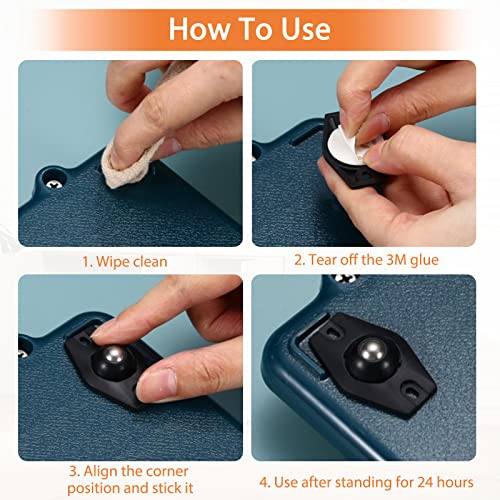 How To Use

1. Wipe clean

2. Tear off the 3M glue

3. Align the corner position and stick it

4. Use after standing for 24 hours