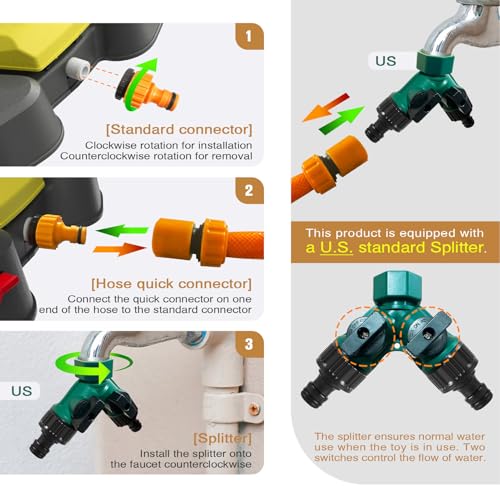 1

[Standard connector]
Clockwise rotation for installation
Counterclockwise rotation for removal

2

[Hose quick connector]
Connect the quick connector on one end of the hose to the standard connector

3

US

[Splitter]
Install the splitter onto the faucet counterclockwise

US

This product is equipped with a U.S. standard Splitter.

The splitter ensures normal water use when the toy is in use. Two switches control the flow of water.