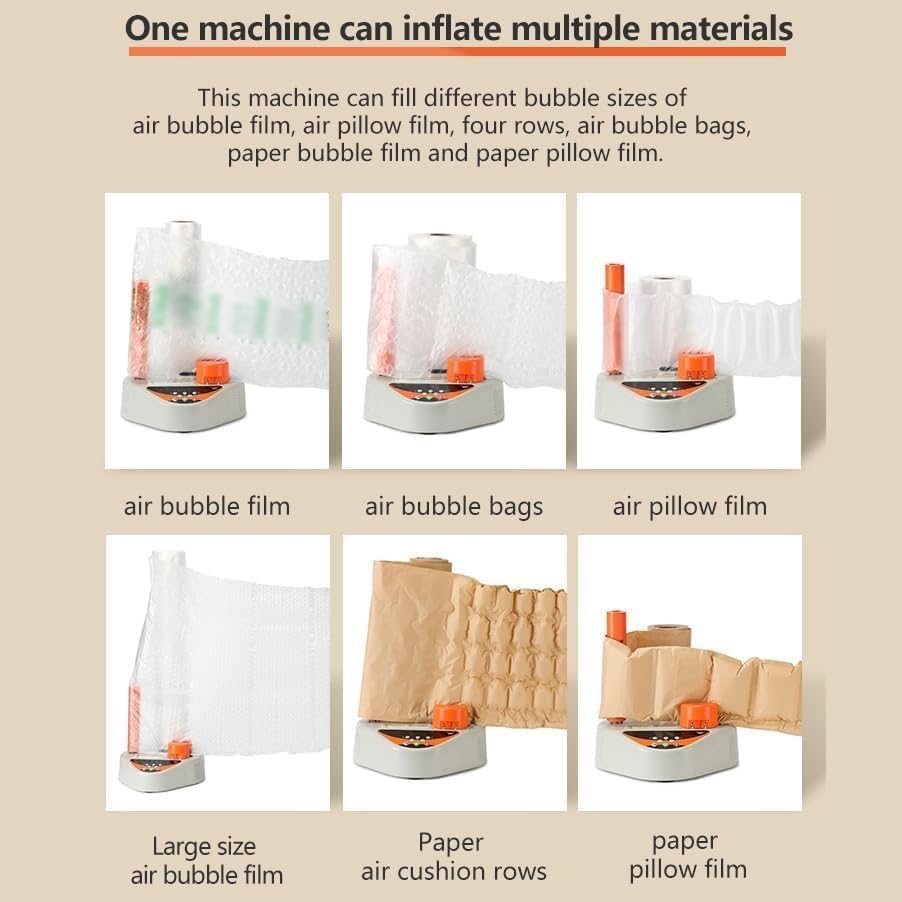 One machine can inflate multiple materials

This machine can fill different bubble sizes of air bubble film, air pillow film, four rows, air bubble bags, paper bubble film and paper pillow film.

air bubble film

air bubble bags

air pillow film

Large size
air bubble film

Paper
air cushion rows

paper
pillow film