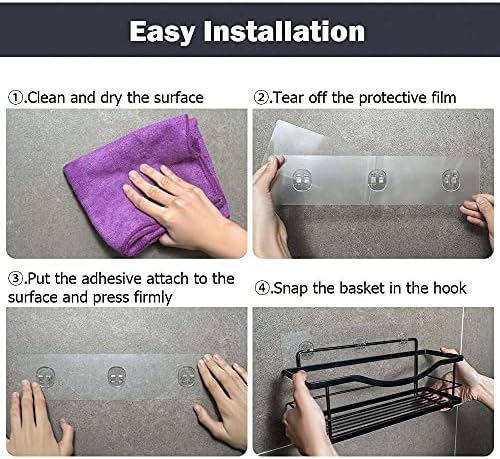 Easy Installation

①.Clean and dry the surface

②.Tear off the protective film

③.Put the adhesive attach to the surface and press firmly

④.Snap the basket in the hook