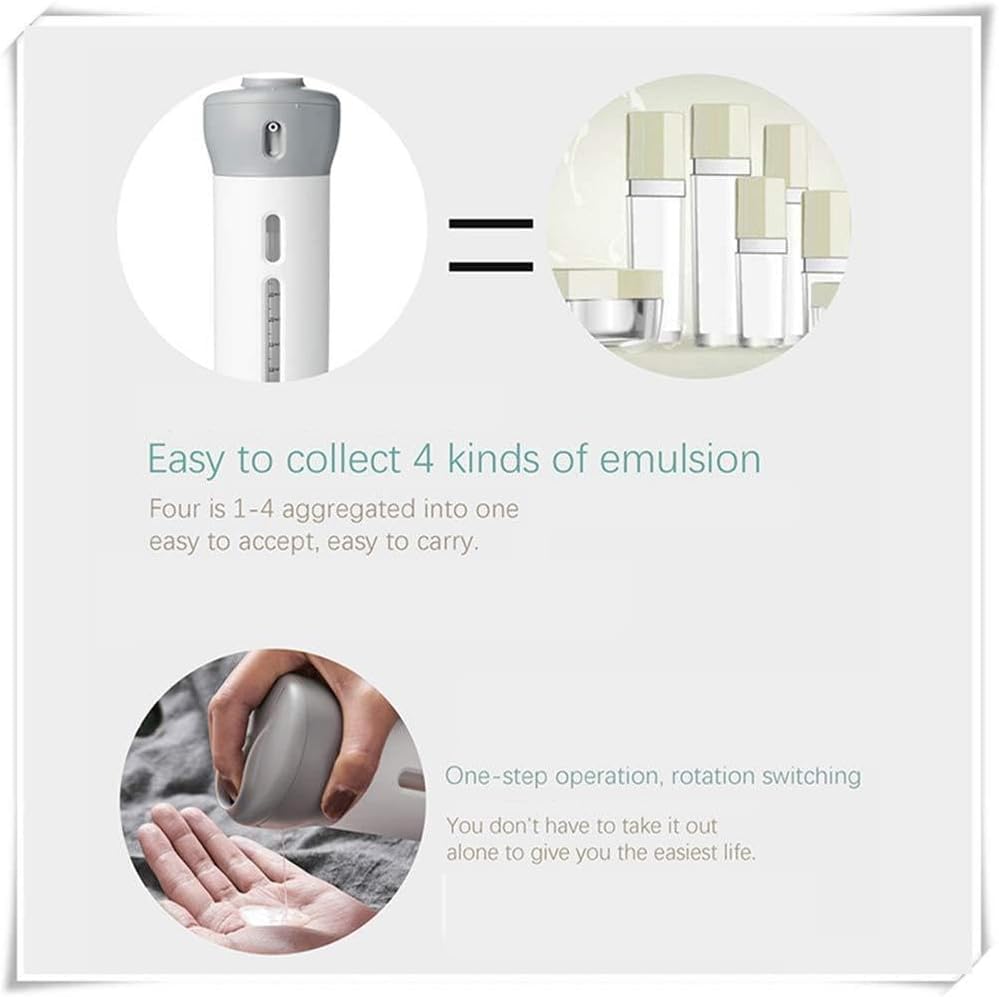 Easy to collect 4 kinds of emulsion

Four is 1-4 aggregated into one easy to accept, easy to carry.

One-step operation, rotation switching

You don't have to take it out alone to give you the easiest life.