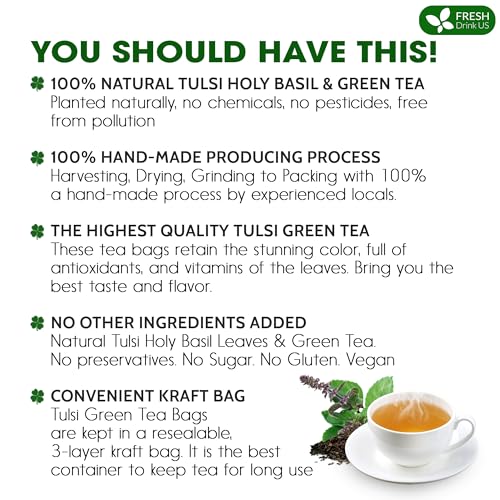 FRESH
Drink US

YOU SHOULD HAVE THIS!

100% NATURAL TULSI HOLY BASIL & GREEN TEA
Planted naturally, no chemicals, no pesticides, free from pollution

100% HAND-MADE PRODUCING PROCESS
Harvesting, Drying, Grinding to Packing with 100% a hand-made process by experienced locals.

THE HIGHEST QUALITY TULSI GREEN TEA
These tea bags retain the stunning color, full of antioxidants, and vitamins of the leaves. Bring you the best taste and flavor.

NO OTHER INGREDIENTS ADDED
Natural Tulsi Holy Basil Leaves & Green Tea.
No preservatives. No Sugar. No Gluten. Vegan

CONVENIENT KRAFT BAG
Tulsi Green Tea Bags are kept in a resealable, 3-layer kraft bag. It is the best container to keep tea for long use