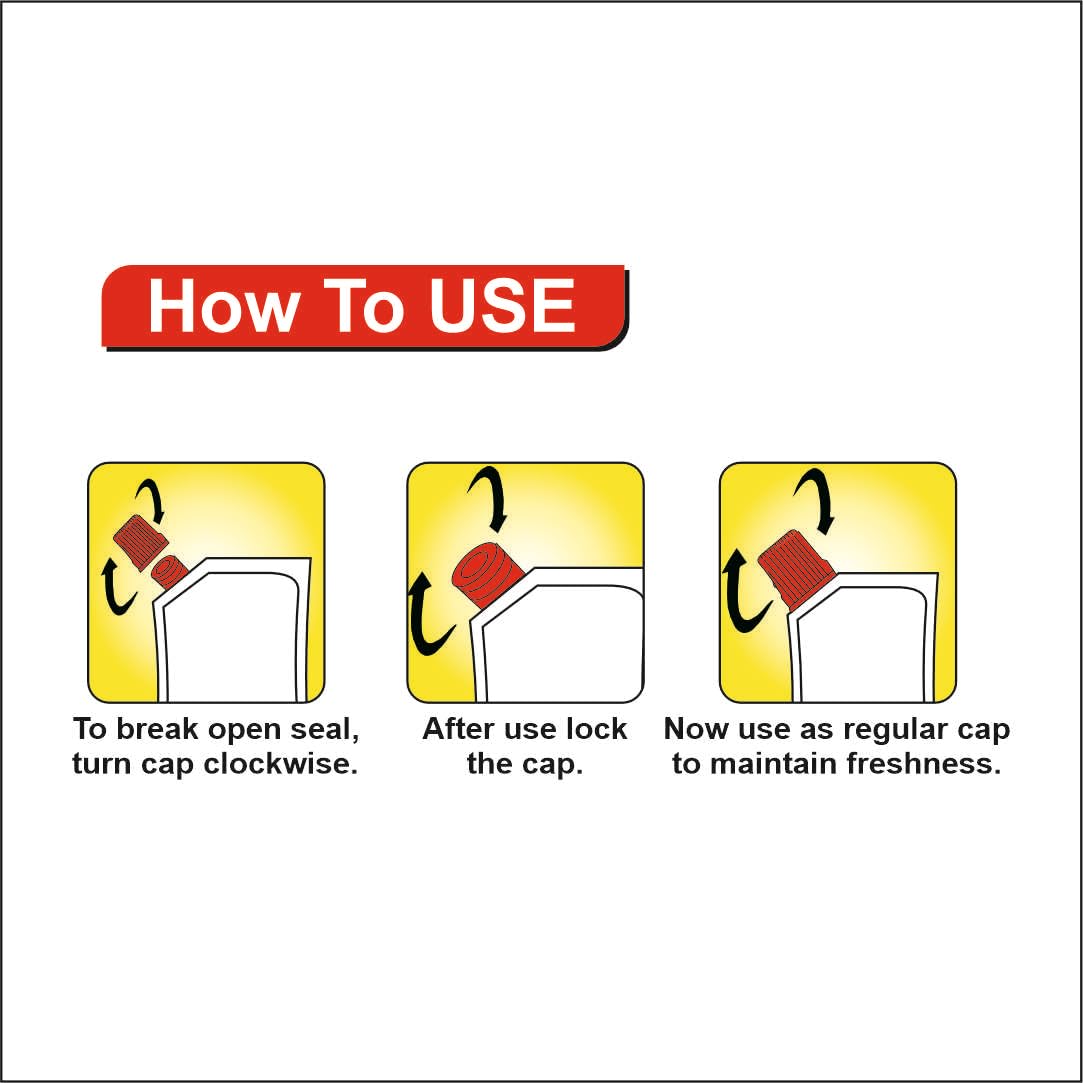 How To USE

To break open seal, turn cap clockwise.

After use lock the cap.

Now use as regular cap to maintain freshness.