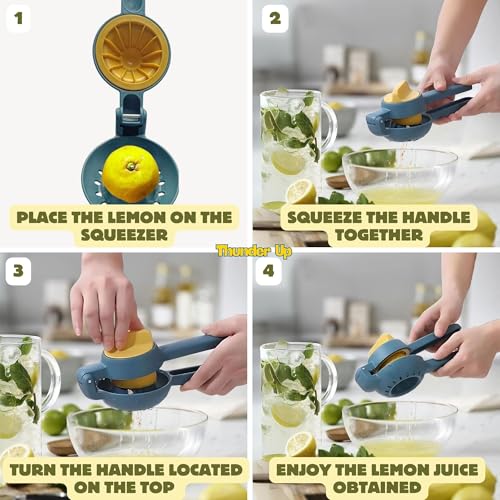 1

PLACE THE LEMON ON THE SQUEEZER

2

SQUEEZE THE HANDLE TOGETHER

Thunder Up

3

TURN THE HANDLE LOCATED ON THE TOP

4

ENJOY THE LEMON JUICE OBTAINED