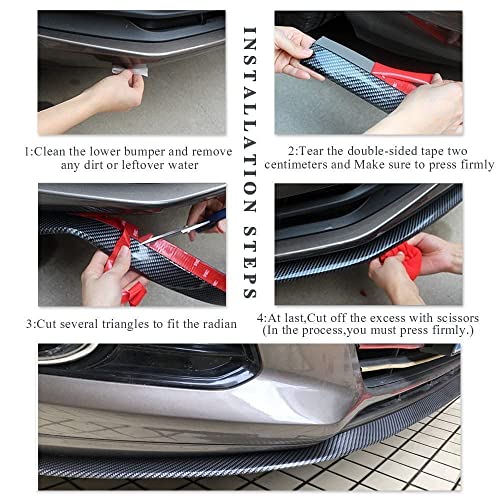 INSTALLATION STEPS

1:Clean the lower bumper and remove any dirt or leftover water

2:Tear the double-sided tape two centimeters and Make sure to press firmly

3:Cut several triangles to fit the radian

4:At last,Cut off the excess with scissors (In the process,you must press firmly.)