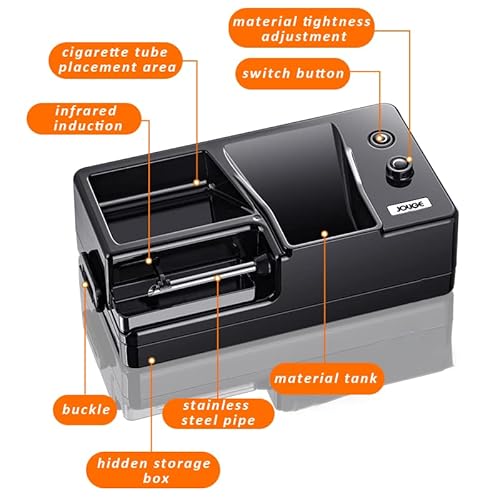 material tightness adjustment

cigarette tube placement area

switch button

infrared induction

JOUGE

material tank

buckle

stainless steel pipe

hidden storage box