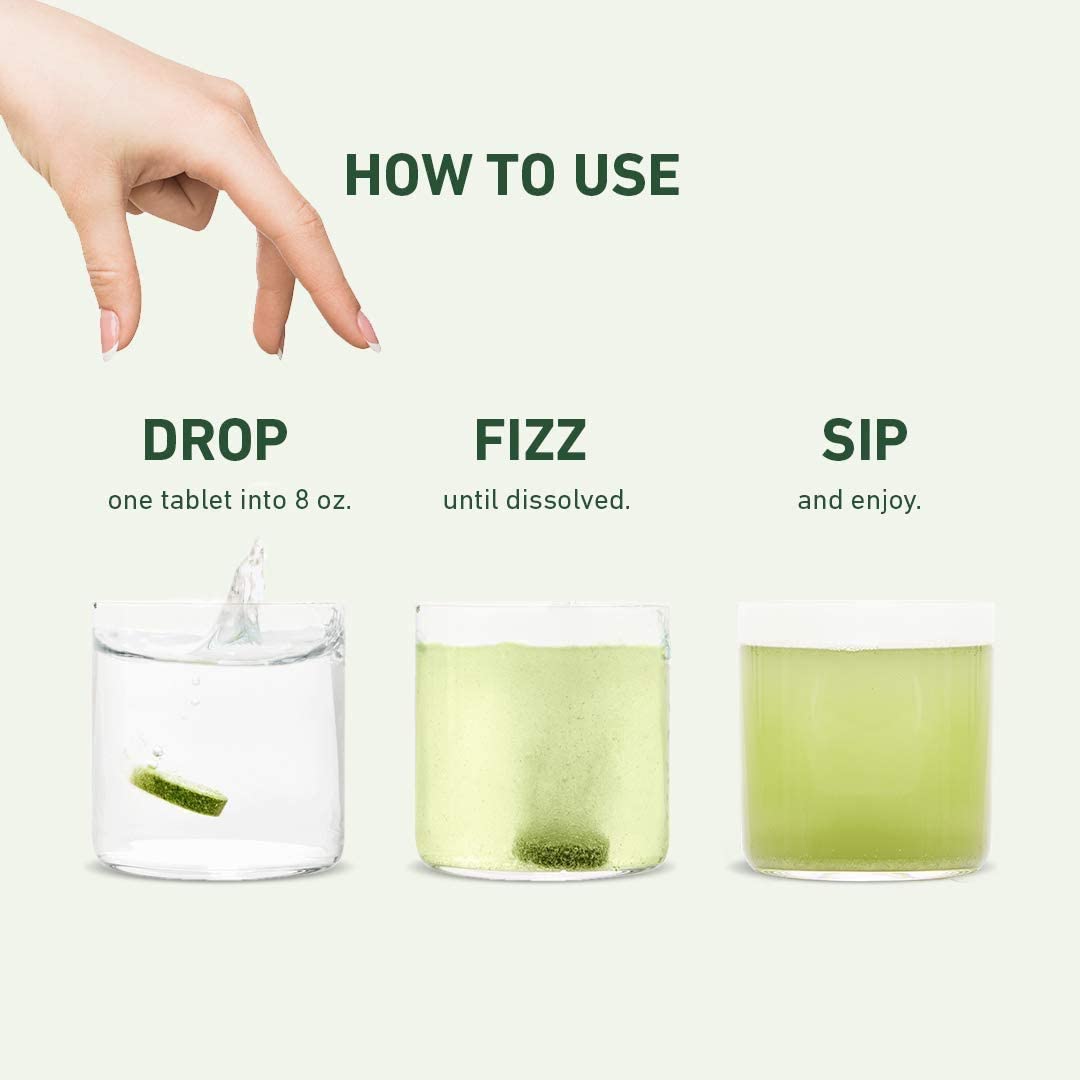 HOW TO USE

DROP
one tablet into 8 oz.

FIZZ
until dissolved.

SIP
and enjoy.