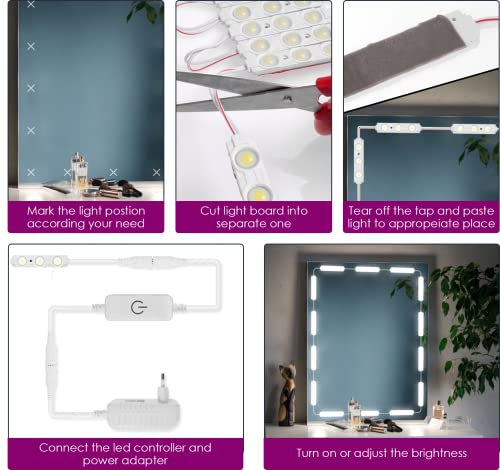 Mark the light postion according your need

Cut light board into separate one

Tear off the tap and paste light to appropeiate place

Connect the led controller and power adapter

Turn on or adjust the brightness