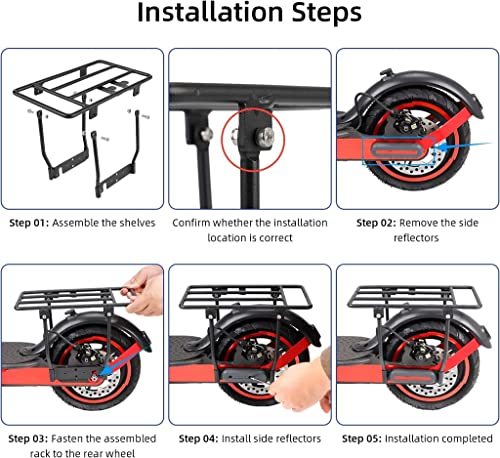 Installation Steps

Step 01: Assemble the shelves

Confirm whether the installation location is correct

Step 02: Remove the side reflectors

Step 03: Fasten the assembled rack to the rear wheel

Step 04: Install side reflectors

Step 05: Installation completed