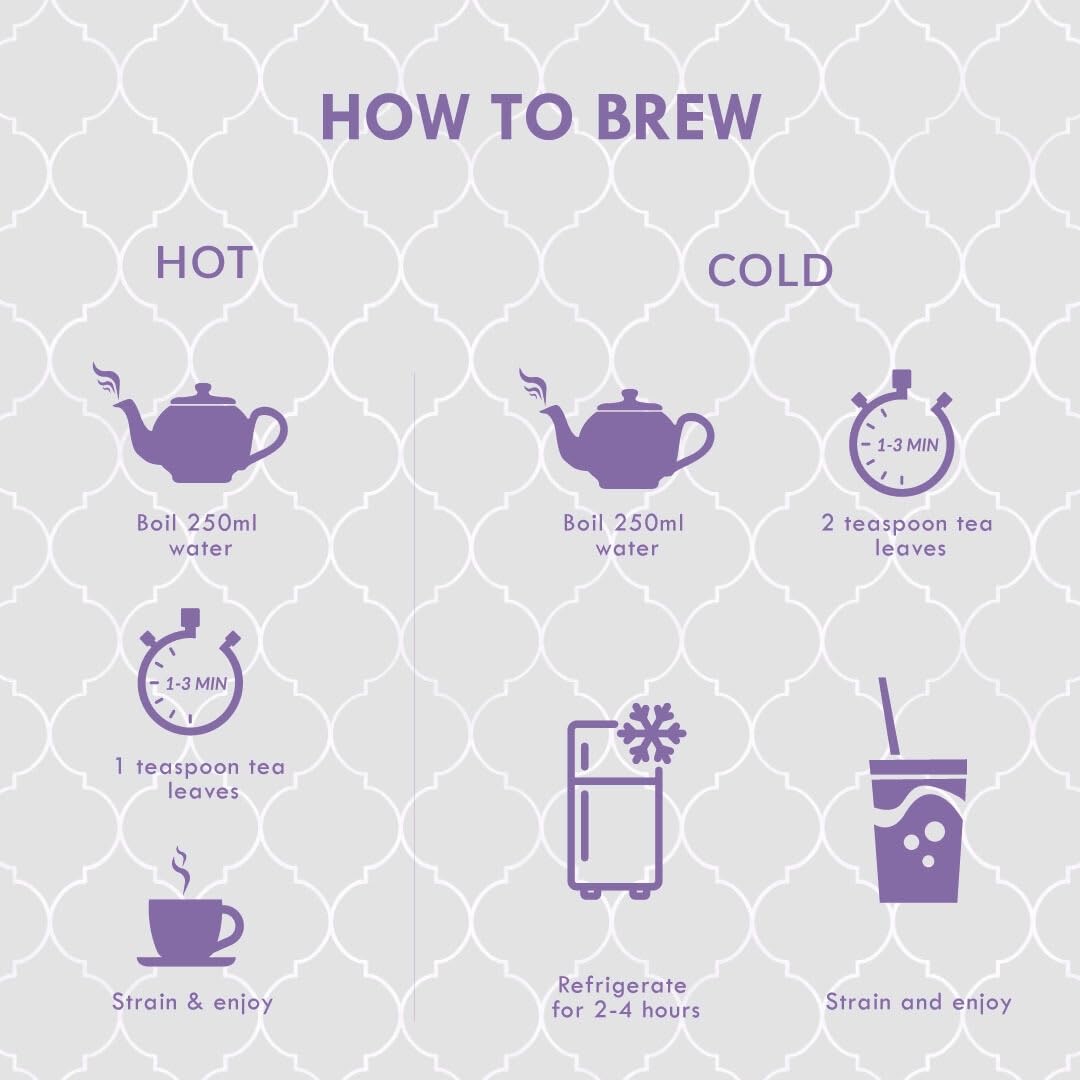 HOW TO BREW

HOT

Boil 250ml water

1-3 MIN

1 teaspoon tea leaves

Strain & enjoy

COLD

Boil 250ml water

1-3 MIN

2 teaspoon tea leaves

Refrigerate for 2-4 hours

Strain and enjoy