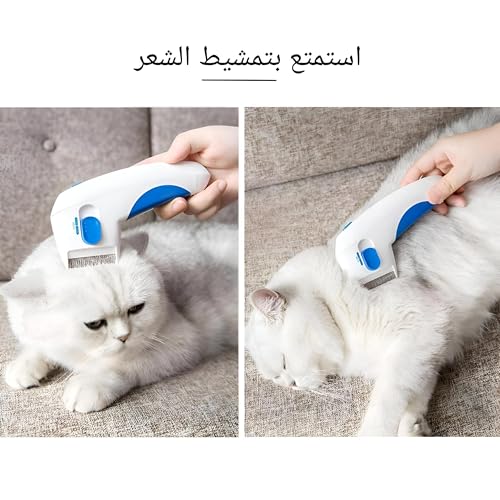 استمتع بتمشيط الشعر