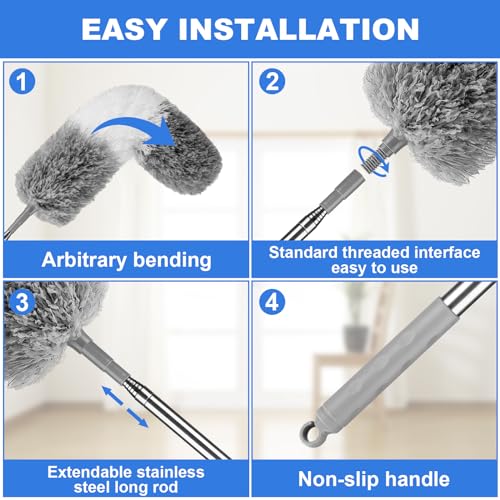 EASY INSTALLATION

1

Arbitrary bending

2

Standard threaded interface easy to use

3

Extendable stainless steel long rod

4

Non-slip handle