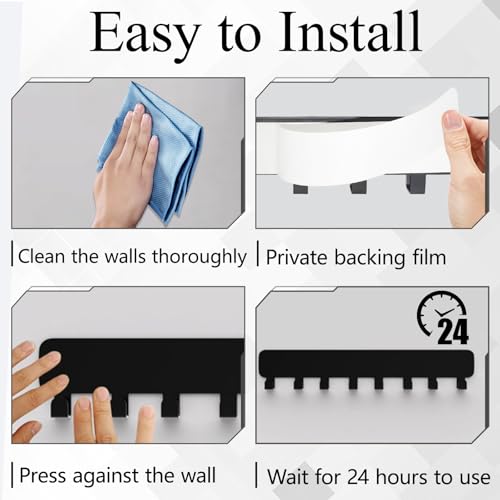 Easy to Install

Clean the walls thoroughly

Private backing film

24

Press against the wall

Wait for 24 hours to use