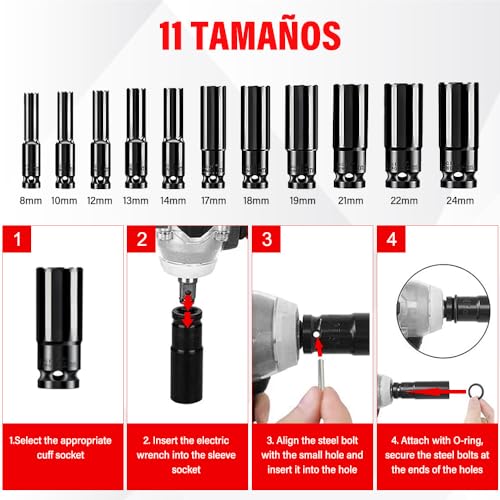 11 TAMAÑOS

8mm 10mm 12mm 13mm 14mm 17mm 18mm 19mm 21mm 22mm 24mm

1

1.Select the appropriate cuff socket

2

2. Insert the electric wrench into the sleeve socket

3

3. Align the steel bolt with the small hole and insert it into the hole

4

4. Attach with O-ring, secure the steel bolts at the ends of the holes