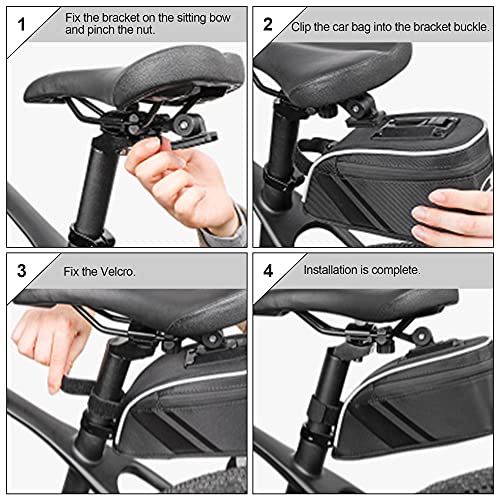 1 Fix the bracket on the sitting bow and pinch the nut.

2 Clip the car bag into the bracket buckle.

3 Fix the Velcro.

4 Installation is complete.