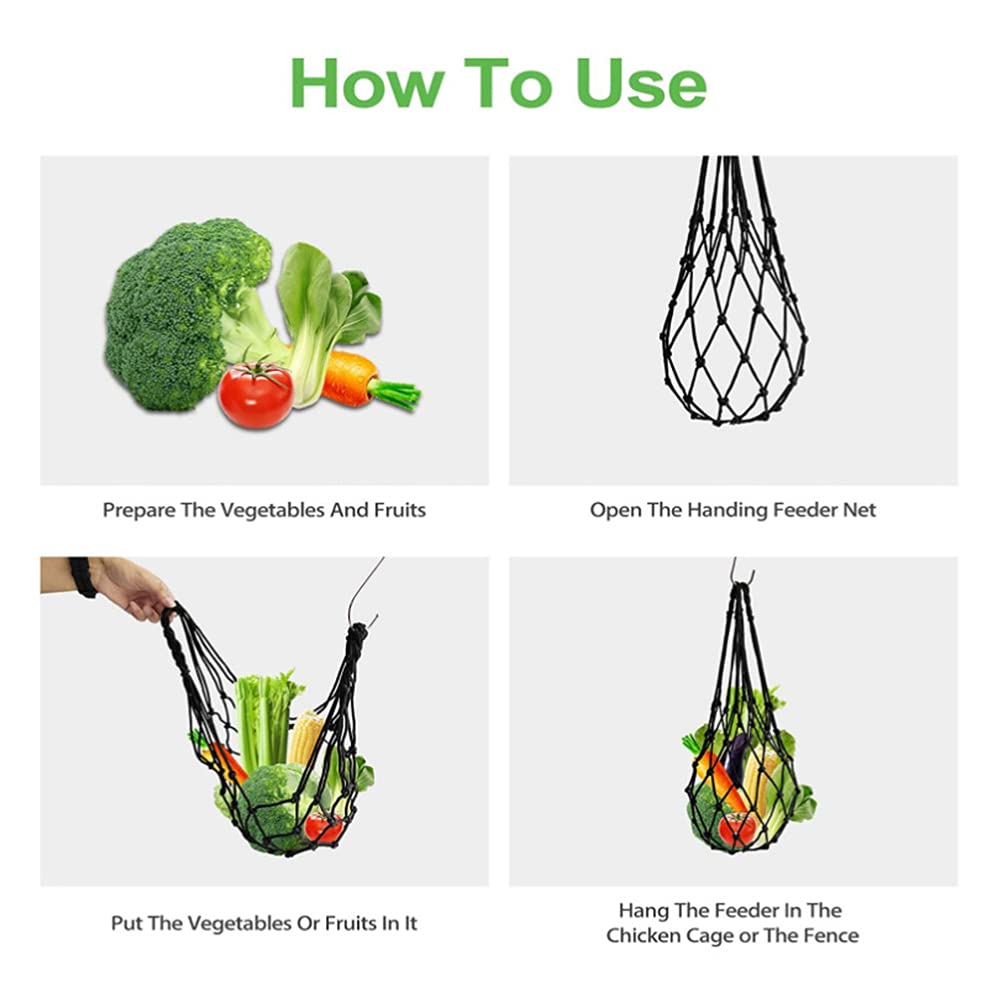 How To Use

Prepare The Vegetables And Fruits

Open The Handing Feeder Net

Put The Vegetables Or Fruits In It

Hang The Feeder In The Chicken Cage or The Fence