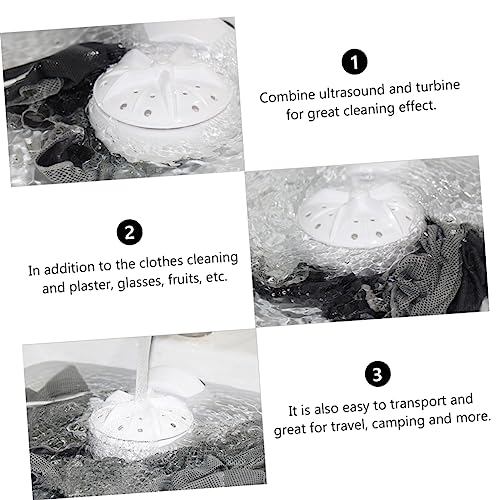 1

Combine ultrasound and turbine for great cleaning effect.

2

In addition to the clothes cleaning and plaster, glasses, fruits, etc.

3

It is also easy to transport and great for travel, camping and more.