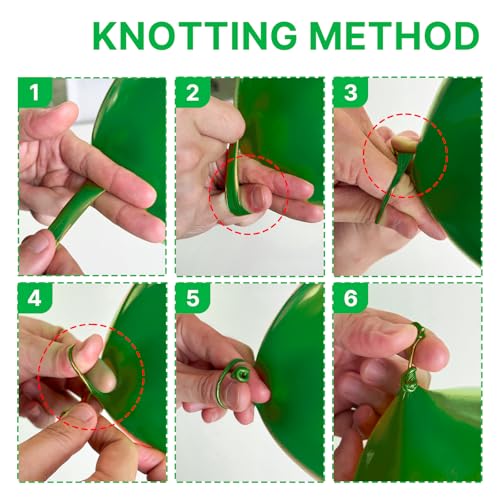 KNOTTING METHOD

1

2

3

4

5

6