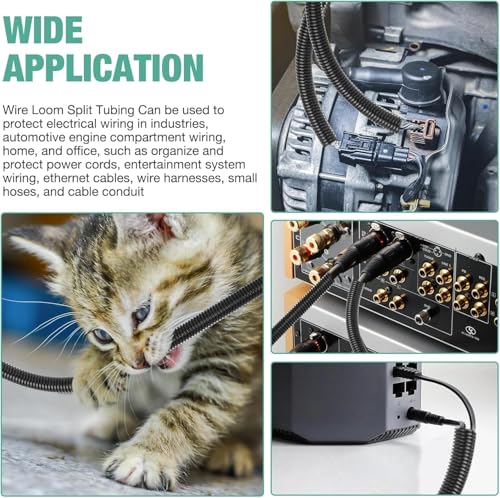 WIDE APPLICATION

Wire Loom Split Tubing Can be used to protect electrical wiring in industries, automotive engine compartment wiring, home, and office, such as organize and protect power cords, entertainment system wiring, ethernet cables, wire harnesses, small hoses, and cable conduit