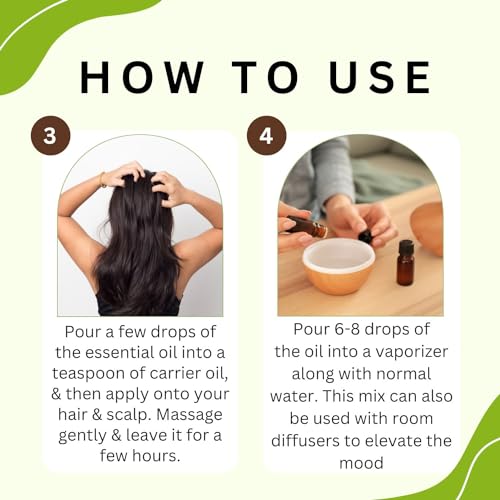 HOW TO USE

3

Pour a few drops of the essential oil into a teaspoon of carrier oil, & then apply onto your hair & scalp. Massage gently & leave it for a few hours.

4

Pour 6-8 drops of the oil into a vaporizer along with normal water. This mix can also be used with room diffusers to elevate the mood