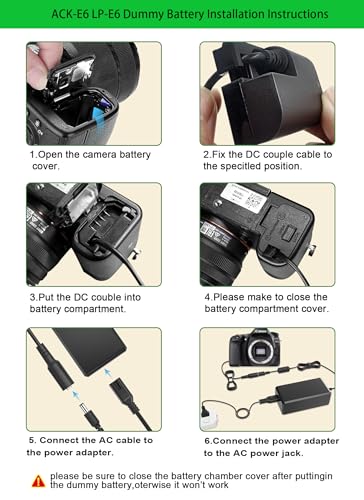 ACK-E6 LP-E6 Dummy Battery Installation Instructions

1.Open the camera battery cover.

2.Fix the DC couple cable to the specitled position.

3.Put the DC couble into battery compartment.

4.Please make to close the battery compartment cover.

5. Connect the AC cable to the power adapter.

6.Connect the power adapter to the AC power jack.

please be sure to close the battery chamber cover after puttingin the dummy battery,oterwise it won't work