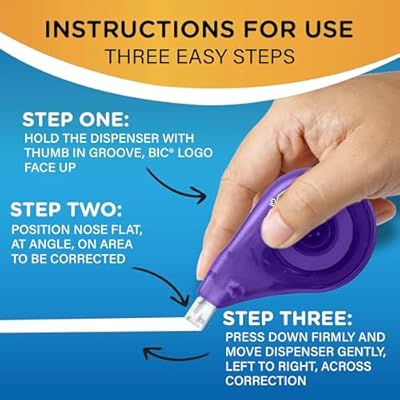 INSTRUCTIONS FOR USE
THREE EASY STEPS

STEP ONE:
HOLD THE DISPENSER WITH THUMB IN GROOVE, BIC® LOGO FACE UP

STEP TWO:
POSITION NOSE FLAT, AT ANGLE, ON AREA TO BE CORRECTED

STEP THREE:
PRESS DOWN FIRMLY AND MOVE DISPENSER GENTLY, LEFT TO RIGHT, ACROSS CORRECTION