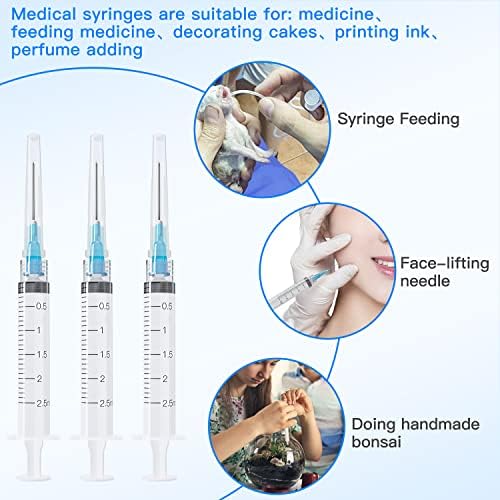 Medical syringes are suitable for: medicine、feeding medicine、decorating cakes、printing ink、perfume adding

0.5
1
1.5
2
2.5m

0.5
1
1.5
2
2.5m

0.5
1
1.5
2
2.5m

Syringe Feeding

Face-lifting needle

Doing handmade bonsai