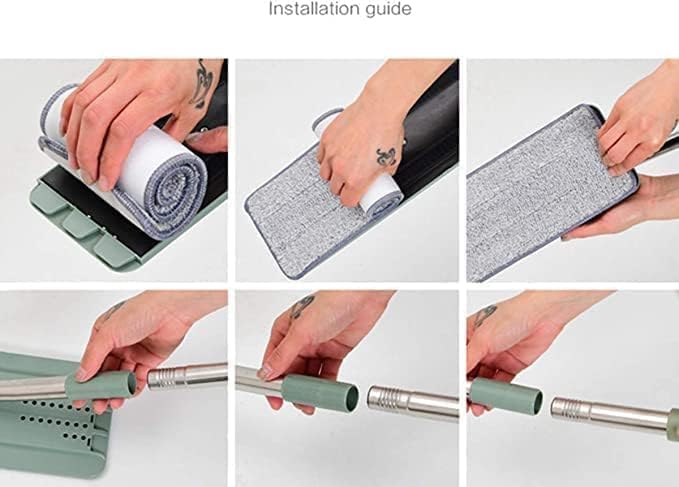 Installation guide