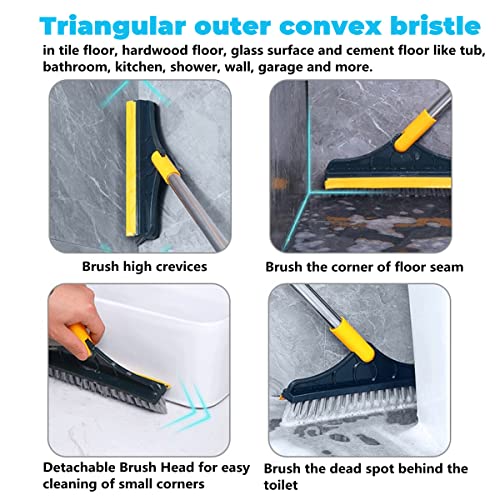 Triangular outer convex bristle
in tile floor, hardwood floor, glass surface and cement floor like tub, bathroom, kitchen, shower, wall, garage and more.

Brush high crevices

Brush the corner of floor seam

Detachable Brush Head for easy cleaning of small corners

Brush the dead spot behind the toilet