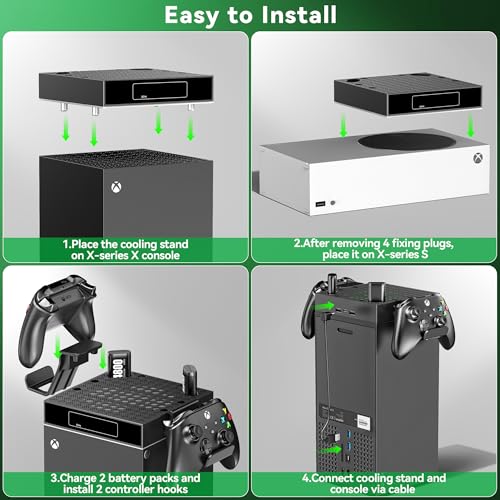 Easy to Install

1.Place the cooling stand on X-series X console

2.After removing 4 fixing plugs, place it on X-series S

1800

3.Charge 2 battery packs and install 2 controller hooks

4.Connect cooling stand and console via cable