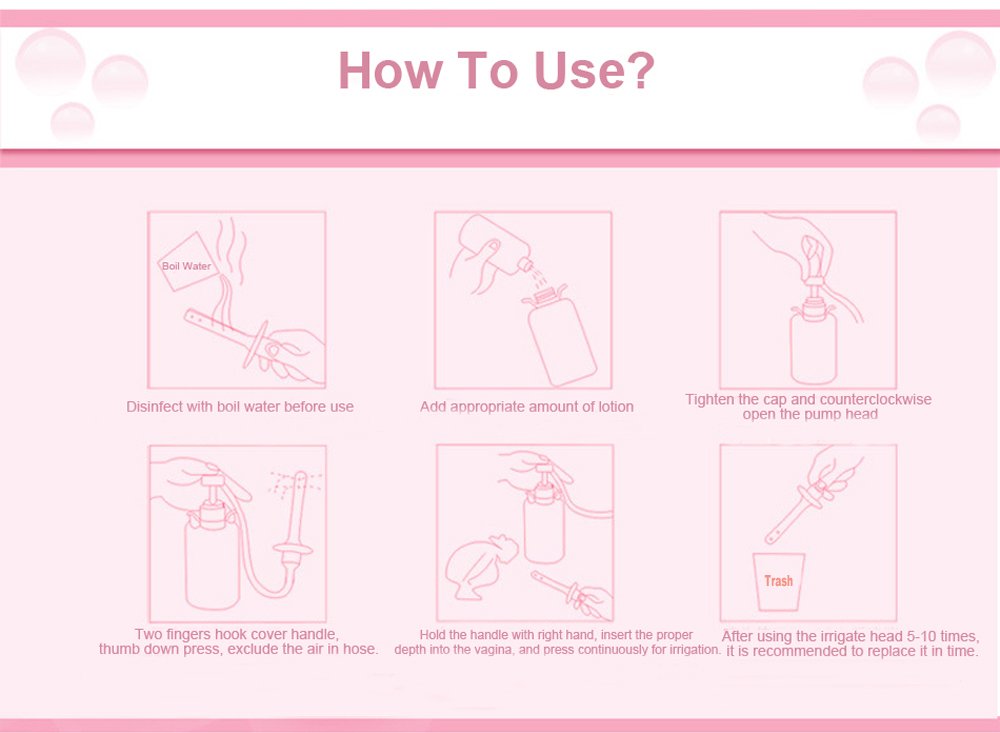 How To Use?

Boil Water

Disinfect with boil water before use

Add appropriate amount of lotion

Tighten the cap and counterclockwise open the pump head

Two fingers hook cover handle, thumb down press, exclude the air in hose.

Hold the handle with right hand, insert the proper depth into the vagina, and press continuously for irrigation.

Trash

After using the irrigate head 5-10 times, it is recommended to replace it in time.