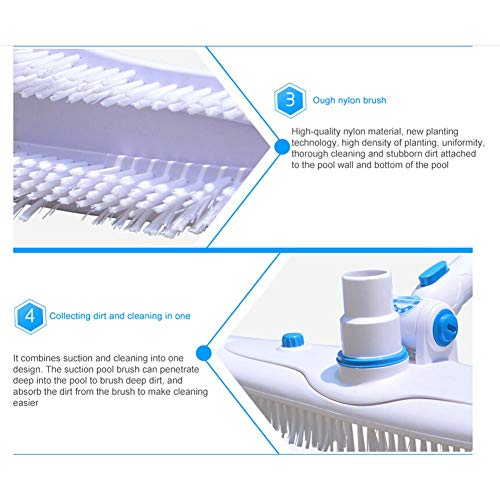 3

Ough nylon brush

High-quality nylon material, new planting technology, high density of planting, uniformity, thorough cleaning and stubborn dirt attached to the pool wall and bottom of the pool

4

Collecting dirt and cleaning in one

It combines suction and cleaning into one design. The suction pool brush can penetrate deep into the pool to brush deep dirt, and absorb the dirt from the brush to make cleaning easier