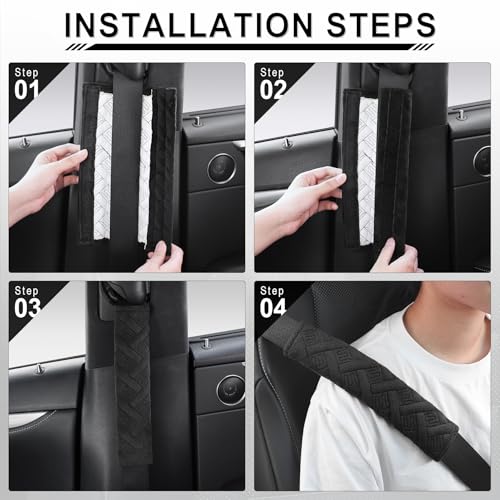 INSTALLATION STEPS

Step 01

Step 02

Step 03

Step 04