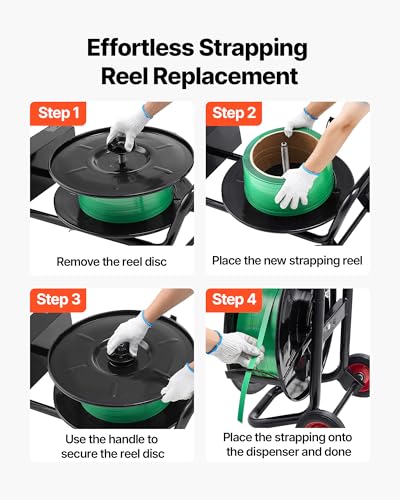 Effortless Strapping Reel Replacement

Step 1

Remove the reel disc

Step 2

Place the new strapping reel

Step 3

Use the handle to secure the reel disc

Step 4

Place the strapping onto the dispenser and done