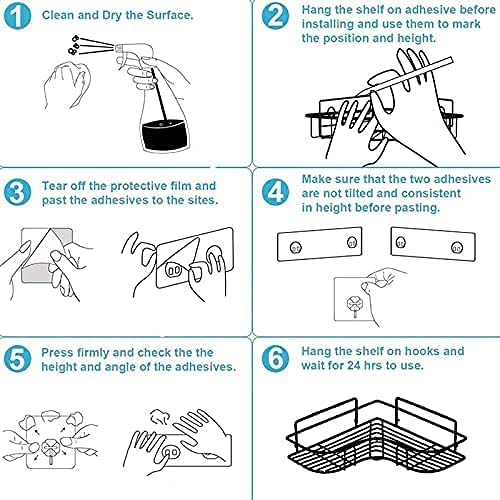 1 Clean and Dry the Surface.

2 Hang the shelf on adhesive before installing and use them to mark the position and height.

3 Tear off the protective film and past the adhesives to the sites.

4 Make sure that the two adhesives are not tilted and consistent in height before pasting.

5 Press firmly and check the the height and angle of the adhesives.

6 Hang the shelf on hooks and wait for 24 hrs to use.