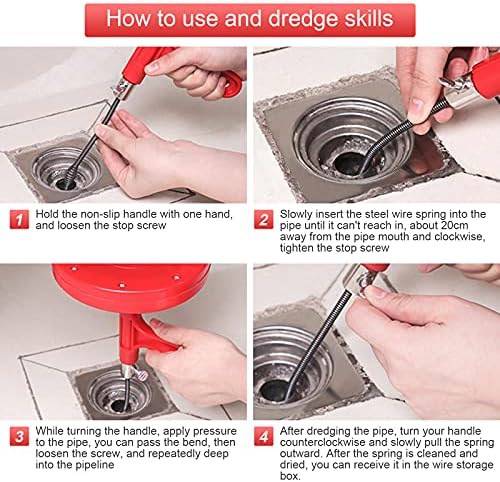 How to use and dredge skills

1 Hold the non-slip handle with one hand, and loosen the stop screw

2 Slowly insert the steel wire spring into the pipe until it can't reach in, about 20cm away from the pipe mouth and clockwise, tighten the stop screw

3 While turning the handle, apply pressure to the pipe, you can pass the bend, then loosen the screw, and repeatedly deep into the pipeline

4 After dredging the pipe, turn your handle counterclockwise and slowly pull the spring outward. After the spring is cleaned and dried, you can receive it in the wire storage box.