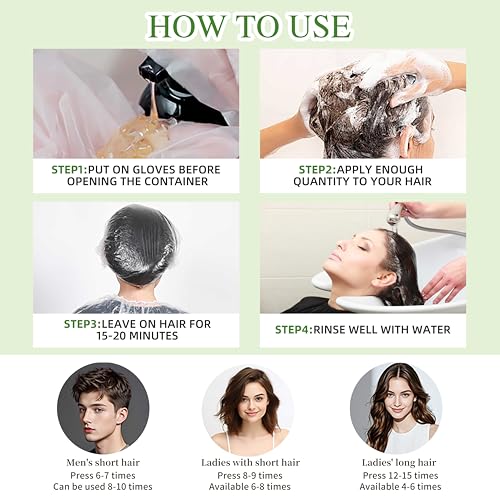 HOW TO USE

STEP1:PUT ON GLOVES BEFORE OPENING THE CONTAINER

STEP2:APPLY ENOUGH QUANTITY TO YOUR HAIR

STEP3:LEAVE ON HAIR FOR 15-20 MINUTES

STEP4:RINSE WELL WITH WATER

Men's short hair
Press 6-7 times
Can be used 8-10 times

Ladies with short hair
Press 8-9 times
Available 6-8 times

Ladies' long hair
Press 12-15 times
Available 4-6 times