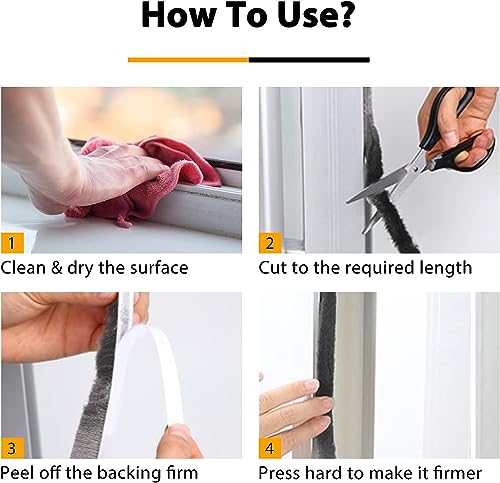 How To Use?

1
Clean & dry the surface

2
Cut to the required length

3
Peel off the backing firm

4
Press hard to make it firmer