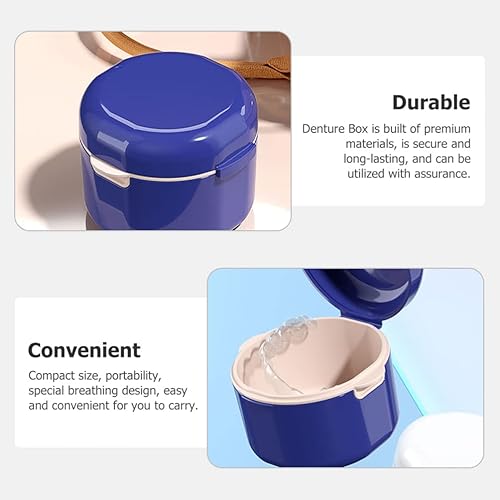 Durable

Denture Box is built of premium materials, is secure and long-lasting, and can be utilized with assurance.

Convenient

Compact size, portability, special breathing design, easy and convenient for you to carry.