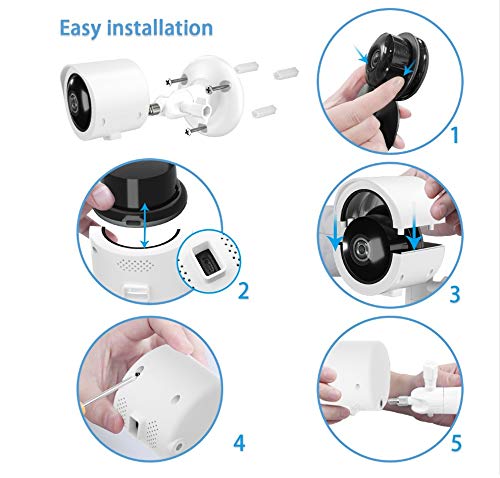 Easy installation

1

2

3

4

5