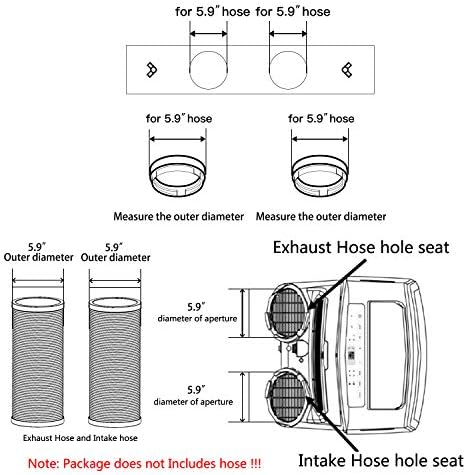 for 5.9" hose for 5.9" hose

for 5.9" hose

for 5.9" hose

Measure the outer diameter

Measure the outer diameter

5.9"
Outer diameter

5.9"
Outer diameter

Exhaust Hose and Intake hose

Exhaust Hose hole seat

5.9"
diameter of aperture

5.9"
diameter of aperture

Intake Hose hole seat

Note: Package does not Includes hose !!!