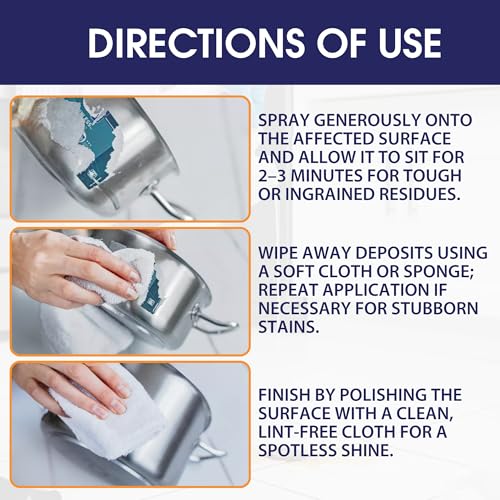 DIRECTIONS OF USE

SPRAY GENEROUSLY ONTO THE AFFECTED SURFACE AND ALLOW IT TO SIT FOR 2–3 MINUTES FOR TOUGH OR INGRAINED RESIDUES.

WIPE AWAY DEPOSITS USING A SOFT CLOTH OR SPONGE; REPEAT APPLICATION IF NECESSARY FOR STUBBORN STAINS.

FINISH BY POLISHING THE SURFACE WITH A CLEAN, LINT-FREE CLOTH FOR A SPOTLESS SHINE.