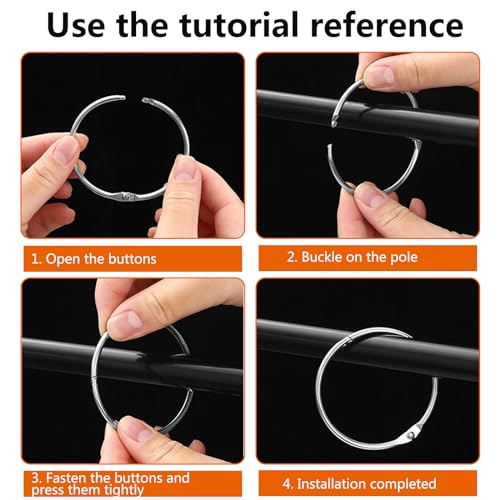 Use the tutorial reference

1. Open the buttons

2. Buckle on the pole

3. Fasten the buttons and press them tightly

4. Installation completed