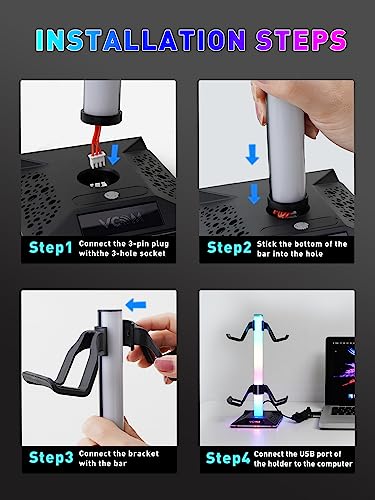 INSTALLATION STEPS

VGOM

Step1 Connect the 3-pin plug withthe 3-hole socket

Step2 Stick the bottom of the bar into the hole

Step3 Connect the bracket with the bar

VGOM

Step4 Connect the USB port of the holder to the computer