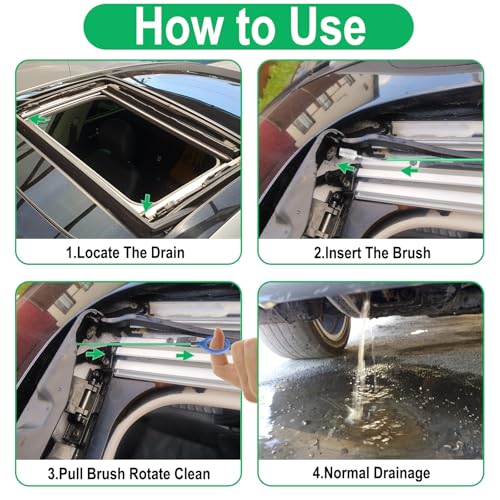 How to Use

1.Locate The Drain

2.Insert The Brush

3.Pull Brush Rotate Clean

4.Normal Drainage