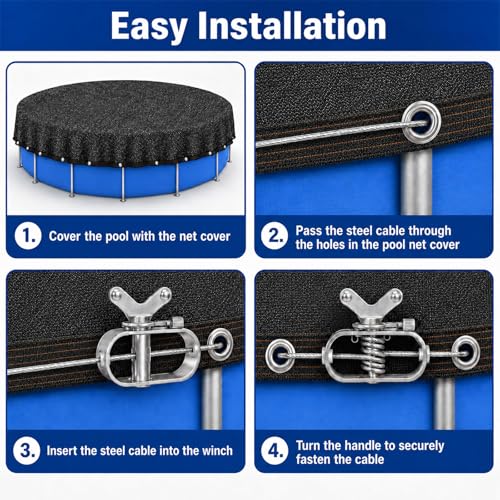 Easy Installation

1. Cover the pool with the net cover

2. Pass the steel cable through the holes in the pool net cover

3. Insert the steel cable into the winch

4. Turn the handle to securely fasten the cable