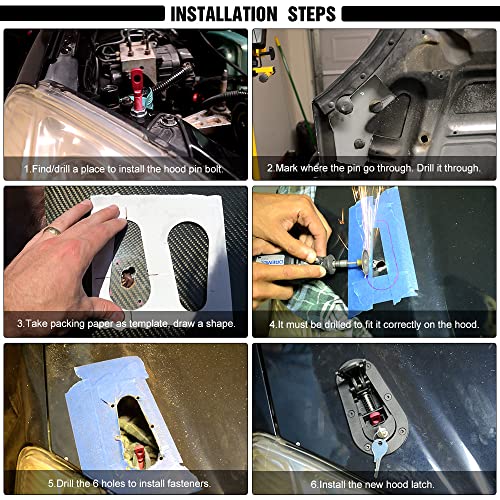 INSTALLATION STEPS

1.Find/drill a place to install the hood pin bolt.

2.Mark where the pin go through. Drill it through.

3.Take packing paper as template, draw a shape.

4.It must be drilled to fit it correctly on the hood.

5.Drill the 6 holes to install fasteners.

6.Install the new hood latch.