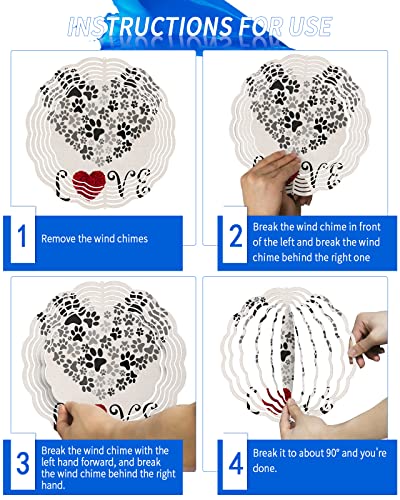 INSTRUCTIONS FOR USE

LOVE

1 Remove the wind chimes

2 Break the wind chime in front of the left and break the wind chime behind the right one

3 Break the wind chime with the left hand forward, and break the wind chime behind the right hand.

4 Break it to about 90° and you're done.