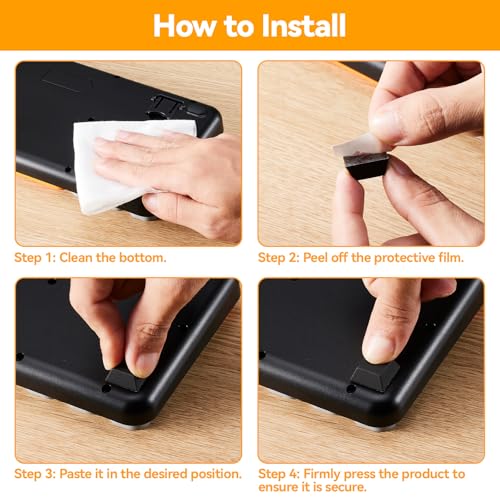 How to Install

Step 1: Clean the bottom.

Step 2: Peel off the protective film.

Step 3: Paste it in the desired position.

Step 4: Firmly press the product to ensure it is secure.