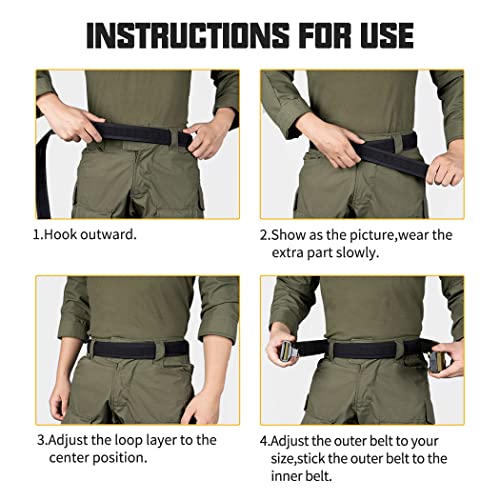 INSTRUCTIONS FOR USE

1.Hook outward.

2.Show as the picture,wear the extra part slowly.

3.Adjust the loop layer to the center position.

4.Adjust the outer belt to your size,stick the outer belt to the inner belt.